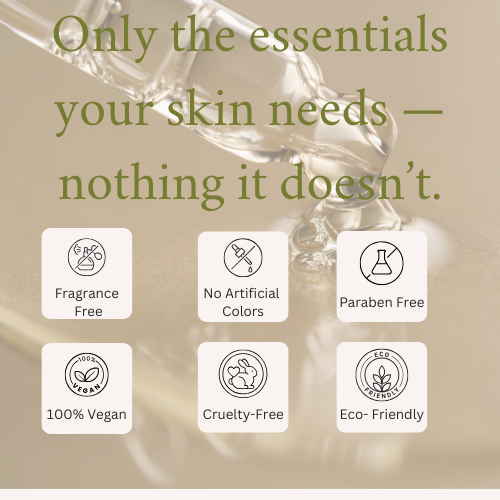 Only the essentials your skin needs — nothing it doesn't.

Fragrance Free

No Artificial Colors

Paraben Free

100% VEGAN

100% Vegan

Cruelty-Free

ECO FRIENDLY

Eco- Friendly