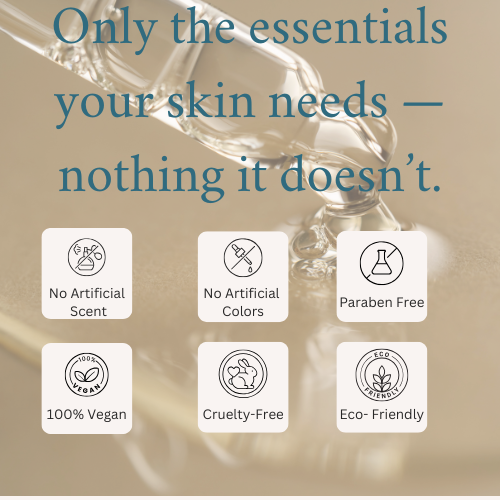 Only the essentials your skin needs — nothing it doesn't.

No Artificial Scent

No Artificial Colors

Paraben Free

100% VEGAN

100% Vegan

Cruelty-Free

ECO FRIENDLY

Eco- Friendly